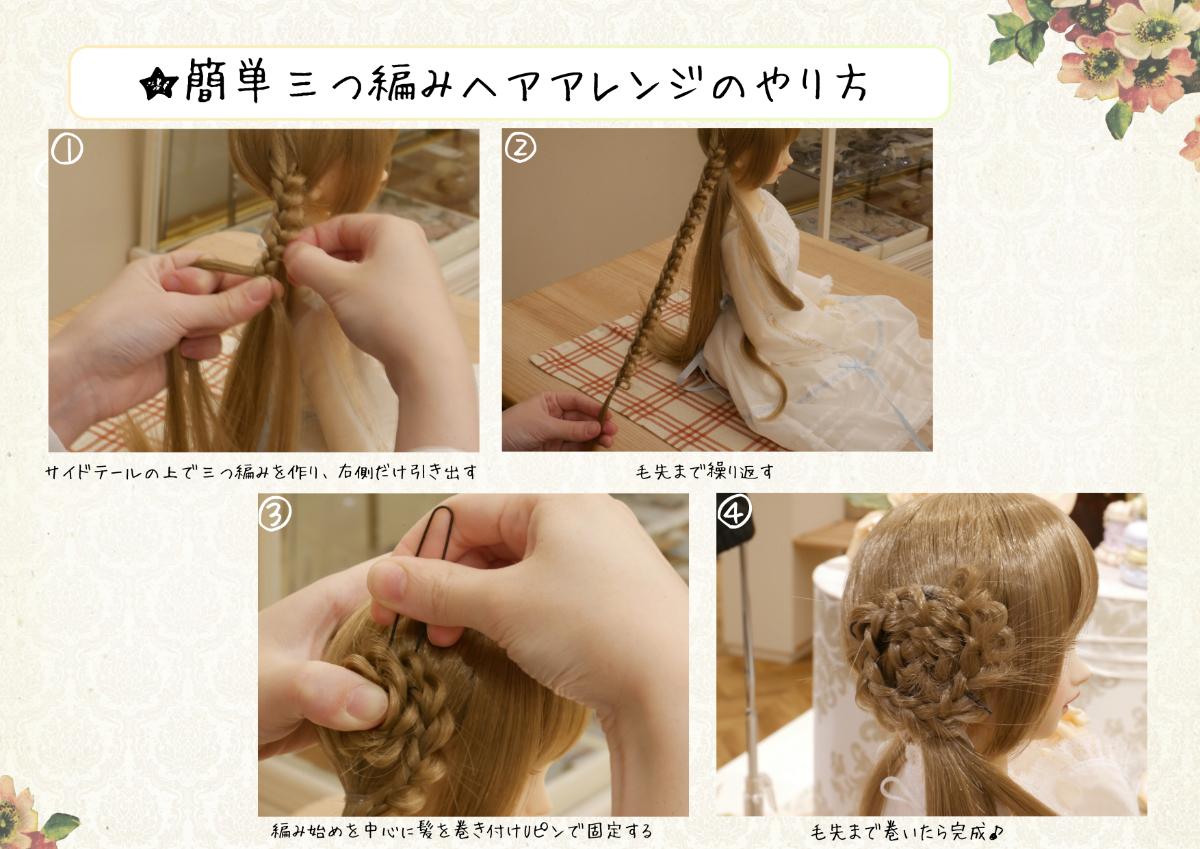 簡単三つ編みヘアアレンジのやり方

①

サイドテールの上で三つ編みを作り、右側だけ引き出す

②

毛先まで繰り返す

③

編み始めを中心に髪を巻き付けUピンで固定する

④

毛先まで巻いたら完成♪